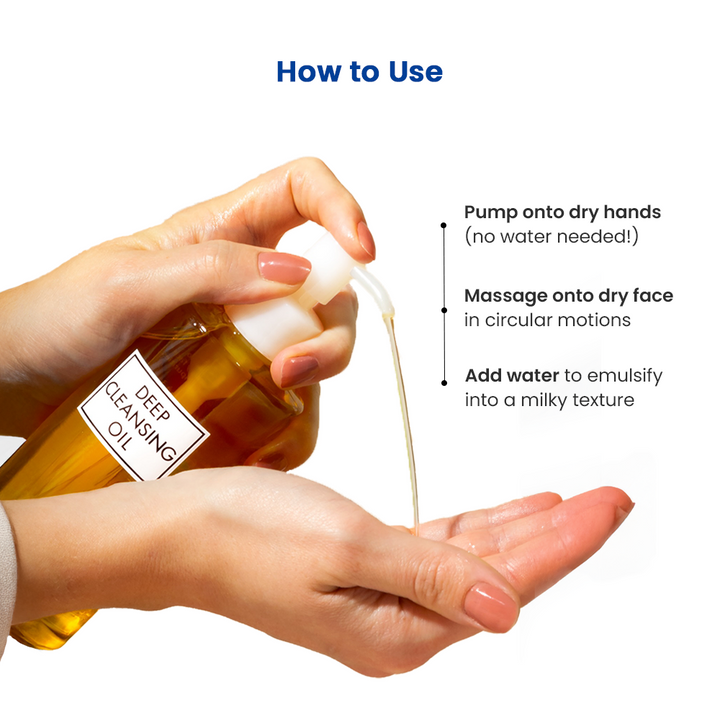 How to Use

DEEP CLEANSING OIL

Pump onto dry hands (no water needed!)

Massage onto dry face in circular motions

Add water to emulsify into a milky texture